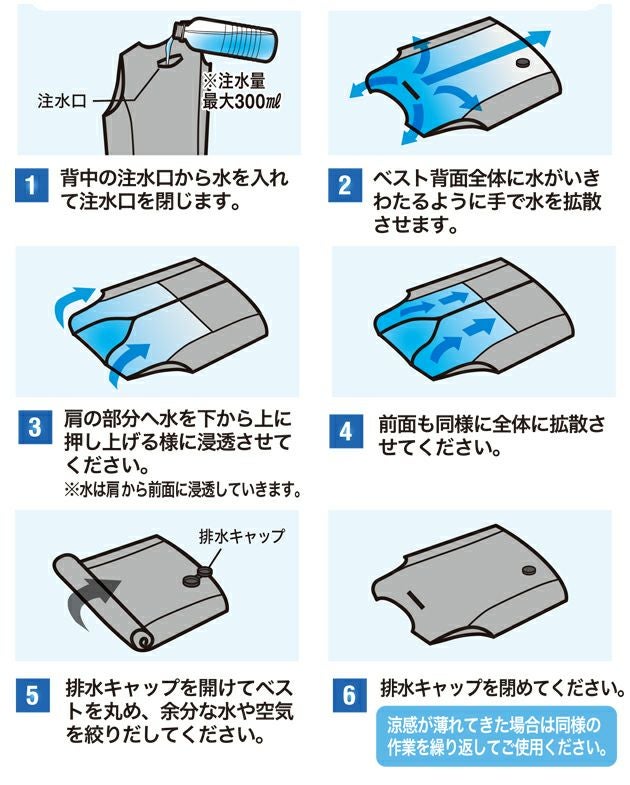 注水口

※注水量
最大300㎖

1 背中の注水口から水を入れて注水口を閉じます。

2 ベスト背面全体に水がいきわたるように手で水を拡散させます。

3 肩の部分へ水を下から上に押し上げる様に浸透させてください。
※水は肩から前面に浸透していきます。

4 前面も同様に全体に拡散させてください。

排水キャップ

5 排水キャップを開けてベストを丸め、余分な水や空気を絞りだしてください。

6 排水キャップを閉めてください。

涼感が薄れてきた場合は同様の作業を繰り返してご使用ください。