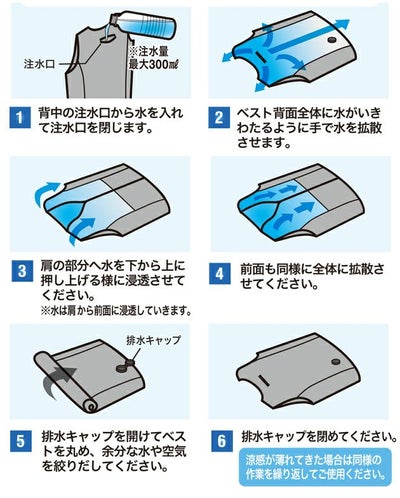 注水口

※注水量
最大300㎖

1 背中の注水口から水を入れて注水口を閉じます。

2 ベスト背面全体に水がいきわたるように手で水を拡散させます。

3 肩の部分へ水を下から上に押し上げる様に浸透させてください。
※水は肩から前面に浸透していきます。

4 前面も同様に全体に拡散させてください。

排水キャップ

5 排水キャップを開けてベストを丸め、余分な水や空気を絞りだしてください。

6 排水キャップを閉めてください。

涼感が薄れてきた場合は同様の作業を繰り返してご使用ください。