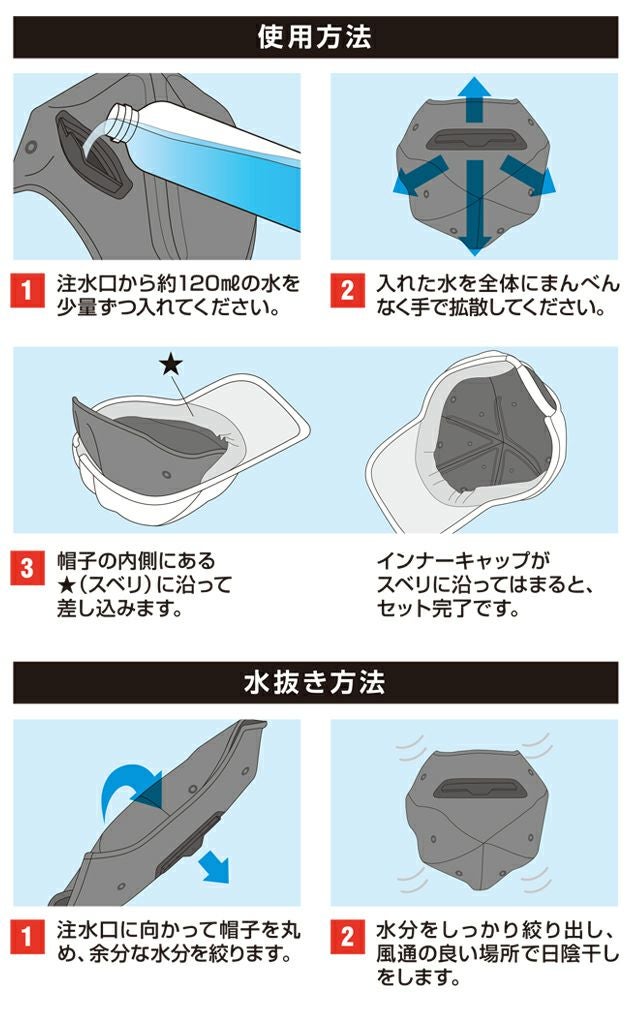 使用方法

1 注水口から約120㎖の水を少量ずつ入れてください。

2 入れた水を全体にまんべんなく手で拡散してください。

★

3 帽子の内側にある★（スベリ）に沿って差し込みます。

インナーキャップがスベリに沿ってはまると、セット完了です。

水抜き方法

1 注水口に向かって帽子を丸め、余分な水分を絞ります。

2 水分をしっかり絞り出し、風通の良い場所で日陰干しをします。