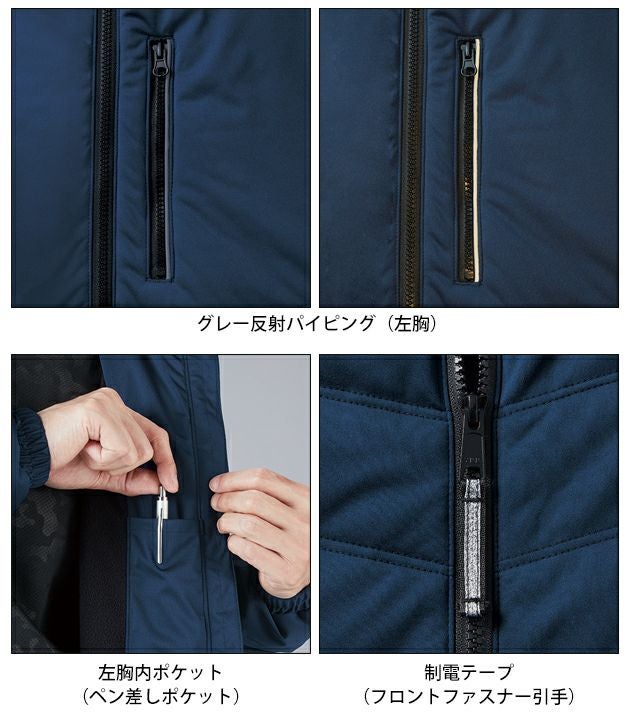 グレー反射パイピング（左胸）

左胸内ポケット
（ペン差しポケット）

制電テープ
（フロントファスナー引手）