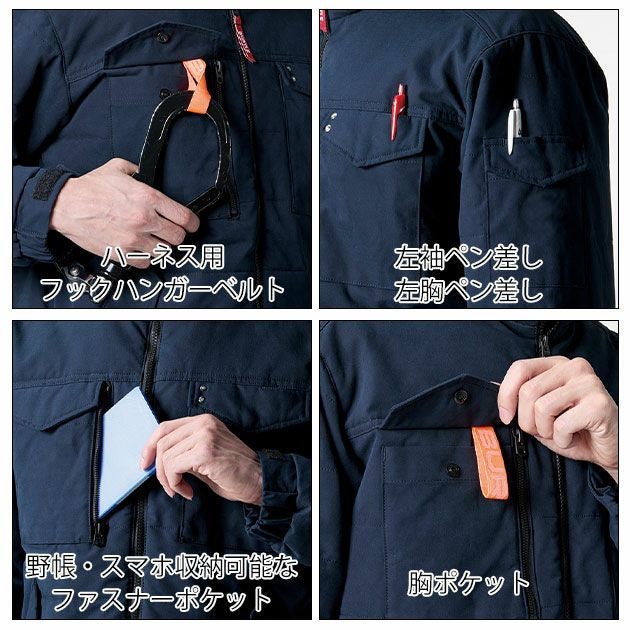 ハーネス用
フックハンガーベルト

左袖ペン差し
左胸ペン差し

野帳・スマホ収納可能な
ファスナーポケット

BUR

胸ポケット