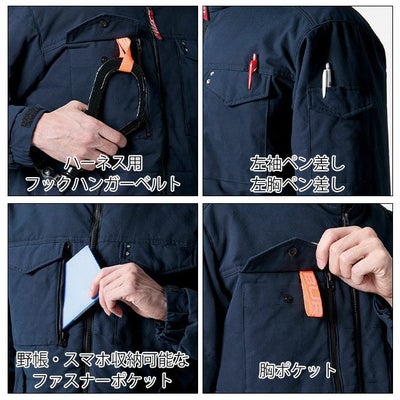 ハーネス用
フックハンガーベルト

左袖ペン差し
左胸ペン差し

野帳・スマホ収納可能な
ファスナーポケット

胸ポケット