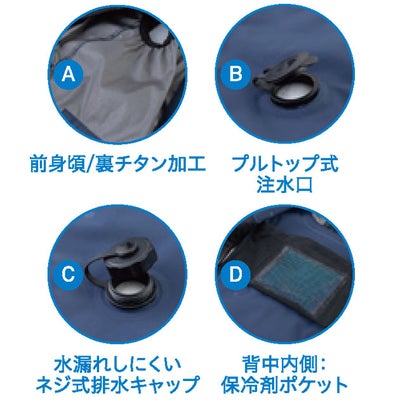 A

前身頃/裏チタン加工

B

プルトップ式
注水口

C

水漏れしにくい
ネジ式排水キャップ

D

背中内側:
保冷剤ポケット